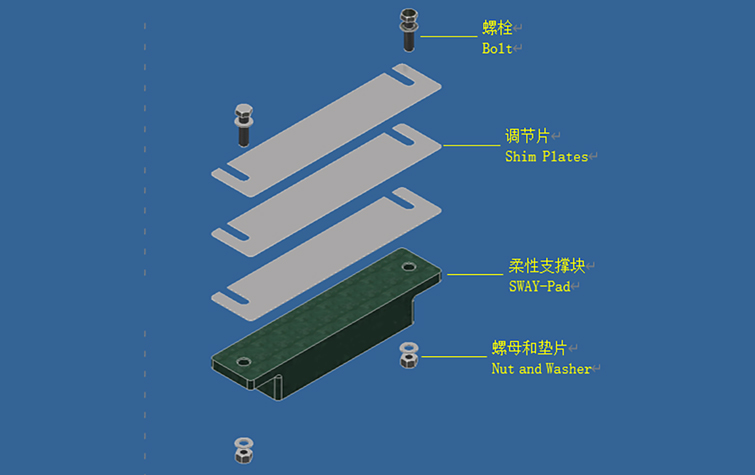 螺栓
Bolt

调节片
Shim Plates

柔性支撑块
SWAY-Pad

螺母和垫片
Nut and Washer